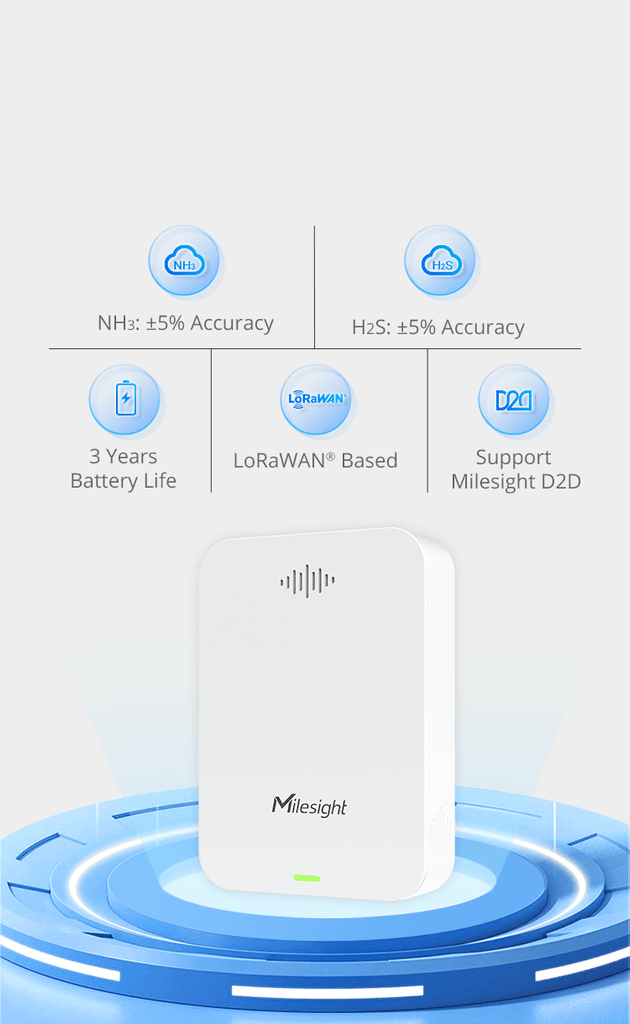 $NH_3$

$NH_3$: ±5% Accuracy

$H_2S$

$H_2S$: ±5% Accuracy

3 Years Battery Life

LoRaWAN

LoRaWAN® Based

D2D

Support Milesight D2D

Milesight