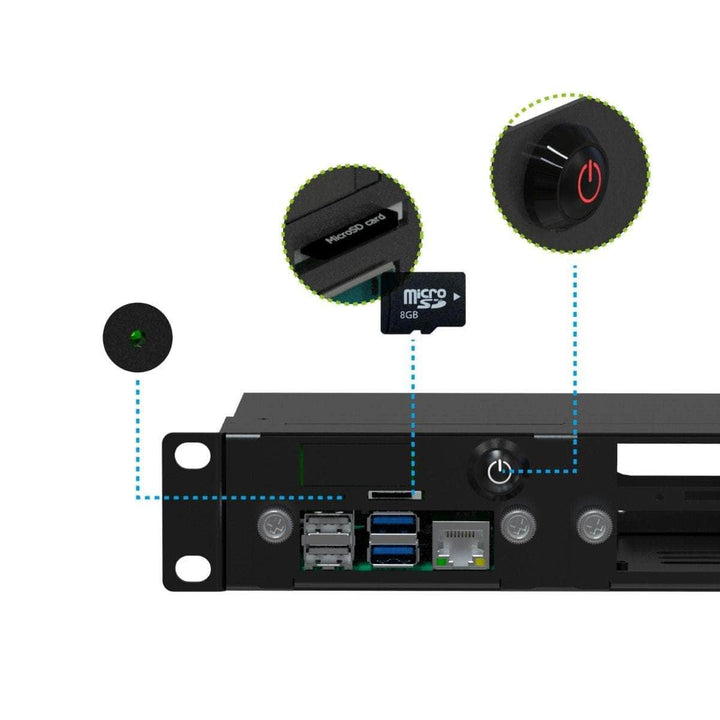 MicroSD card

micro SD
8GB