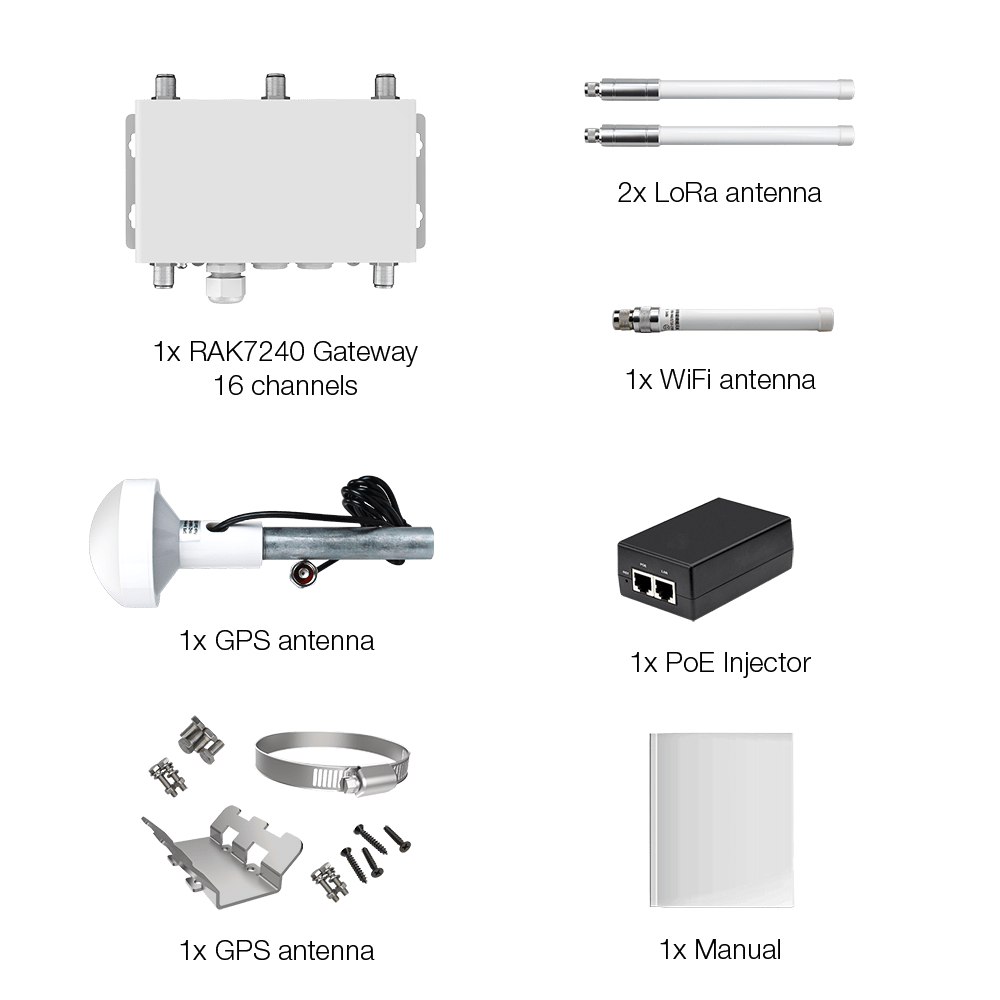 1x RAK7240 Gateway
16 channels

2x LoRa antenna

1x WiFi antenna

1x GPS antenna

1x PoE Injector

1x GPS antenna

1x Manual